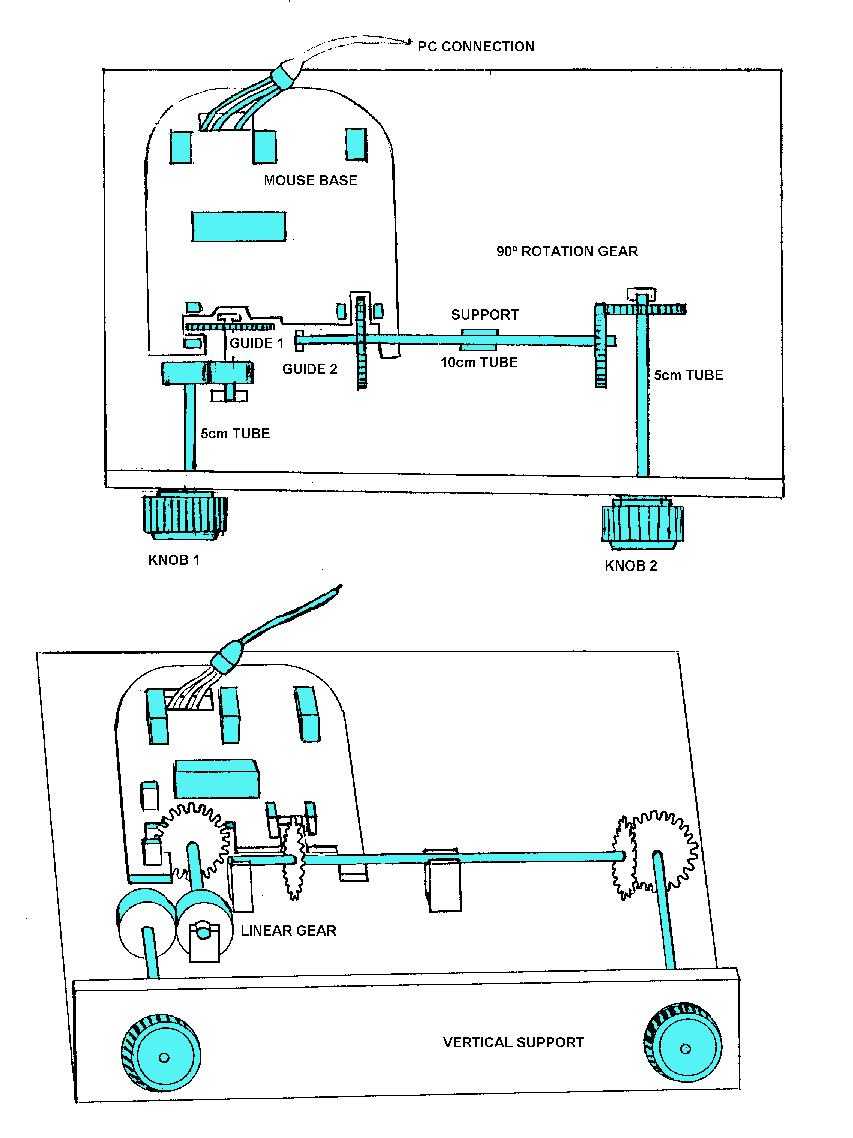 PC CONNECTION

MOUSE BASE

90º ROTATION GEAR

SUPPORT

GUIDE 1

GUIDE 2

10cm TUBE

5cm TUBE

5cm TUBE

KNOB 1

KNOB 2

LINEAR GEAR

VERTICAL SUPPORT